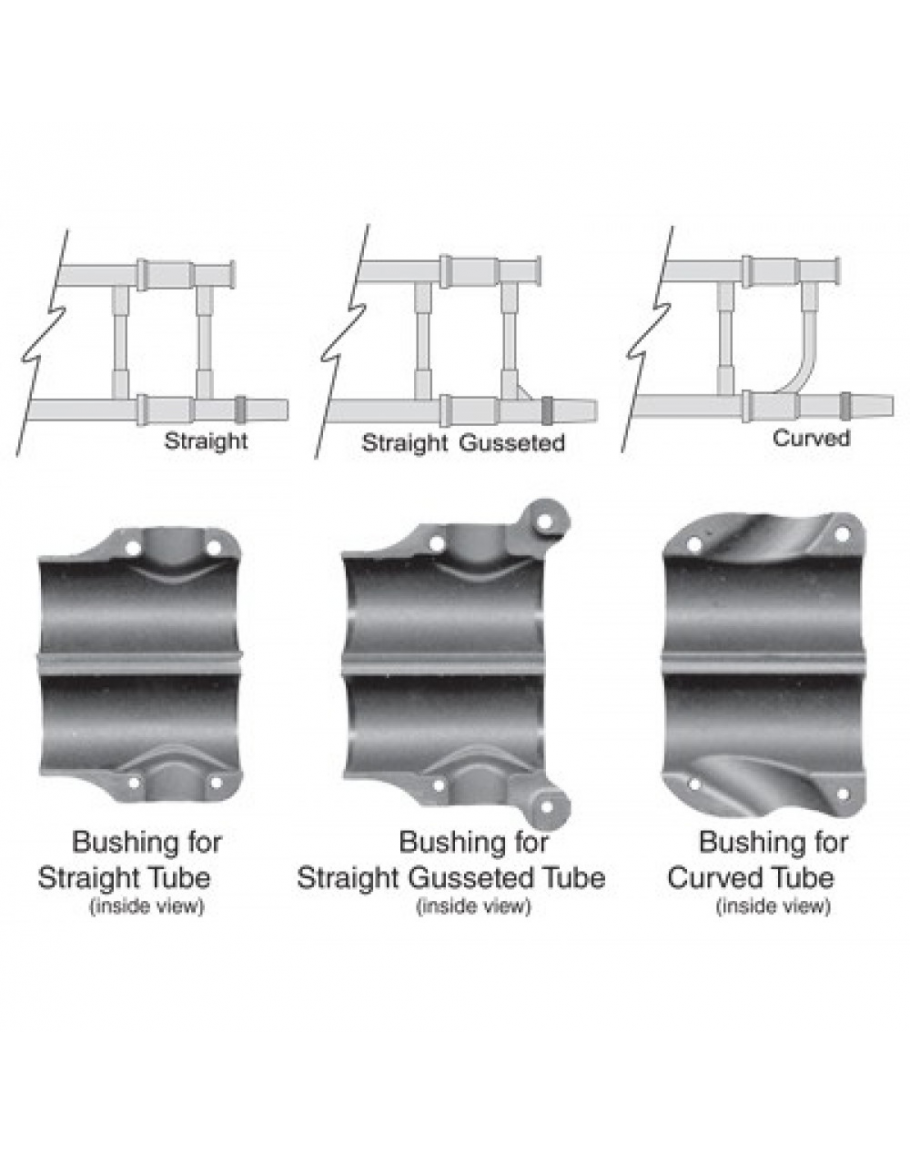 Straight

Straight Gusseted

Curved

Bushing for Straight Tube
(inside view)

Bushing for Straight Gusseted Tube
(inside view)

Bushing for Curved Tube
(inside view)